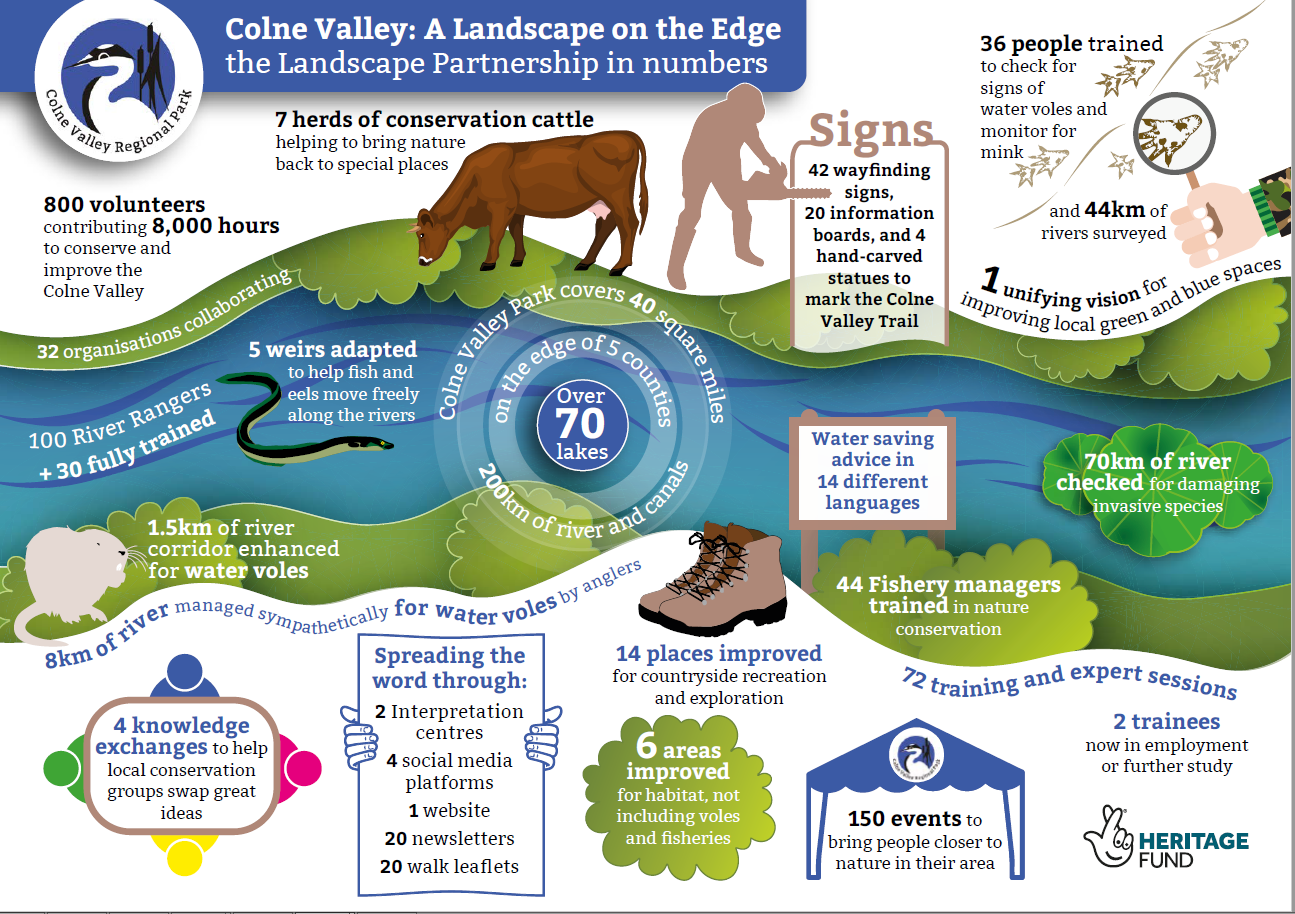 Colne Valley Regional Park

Colne Valley: A Landscape on the Edge
the Landscape Partnership in numbers

7 herds of conservation cattle helping to bring nature back to special places

800 volunteers contributing 8,000 hours to conserve and improve the Colne Valley

Signs
42 wayfinding signs, 20 information boards, and 4 hand-carved statues to mark the Colne Valley Trail

36 people trained to check for signs of water voles and monitor for mink

and 44km of rivers surveyed

1 unifying vision for improving local green and blue spaces

32 organisations collaborating

5 weirs adapted to help fish and eels move freely along the rivers

100 River Rangers + 30 fully trained

Colne Valley Park covers 40 square miles
on the edge of 5 counties
Over 70 lakes
200km of river and canals

Water saving advice in 14 different languages

70km of river checked for damaging invasive species

1.5km of river corridor enhanced for water voles

8km of river managed sympathetically for water voles by anglers

44 Fishery managers trained in nature conservation

72 training and expert sessions

4 knowledge exchanges to help local conservation groups swap great ideas

Spreading the word through:
2 Interpretation centres
4 social media platforms
1 website
20 newsletters
20 walk leaflets

14 places improved for countryside recreation and exploration

6 areas improved for habitat, not including voles and fisheries

Colne Valley Regional Park

150 events to bring people closer to nature in their area

2 trainees now in employment or further study

HERITAGE FUND